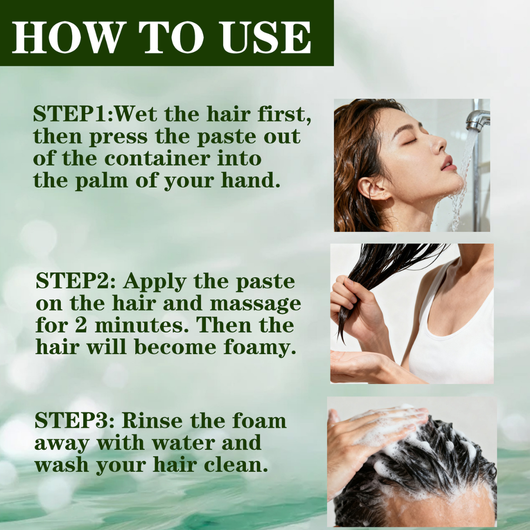 HOW TO USE

STEP1:Wet the hair first, then press the paste out of the container into the palm of your hand.

STEP2: Apply the paste on the hair and massage for 2 minutes. Then the hair will become foamy.

STEP3: Rinse the foam away with water and wash your hair clean.