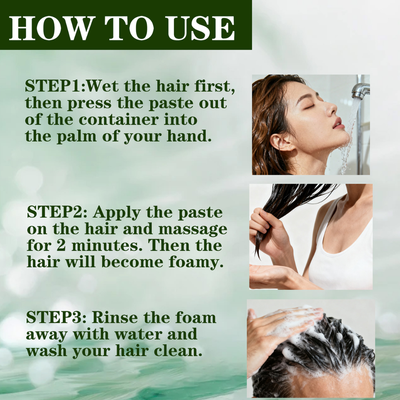 HOW TO USE

STEP1:Wet the hair first, then press the paste out of the container into the palm of your hand.

STEP2: Apply the paste on the hair and massage for 2 minutes. Then the hair will become foamy.

STEP3: Rinse the foam away with water and wash your hair clean.